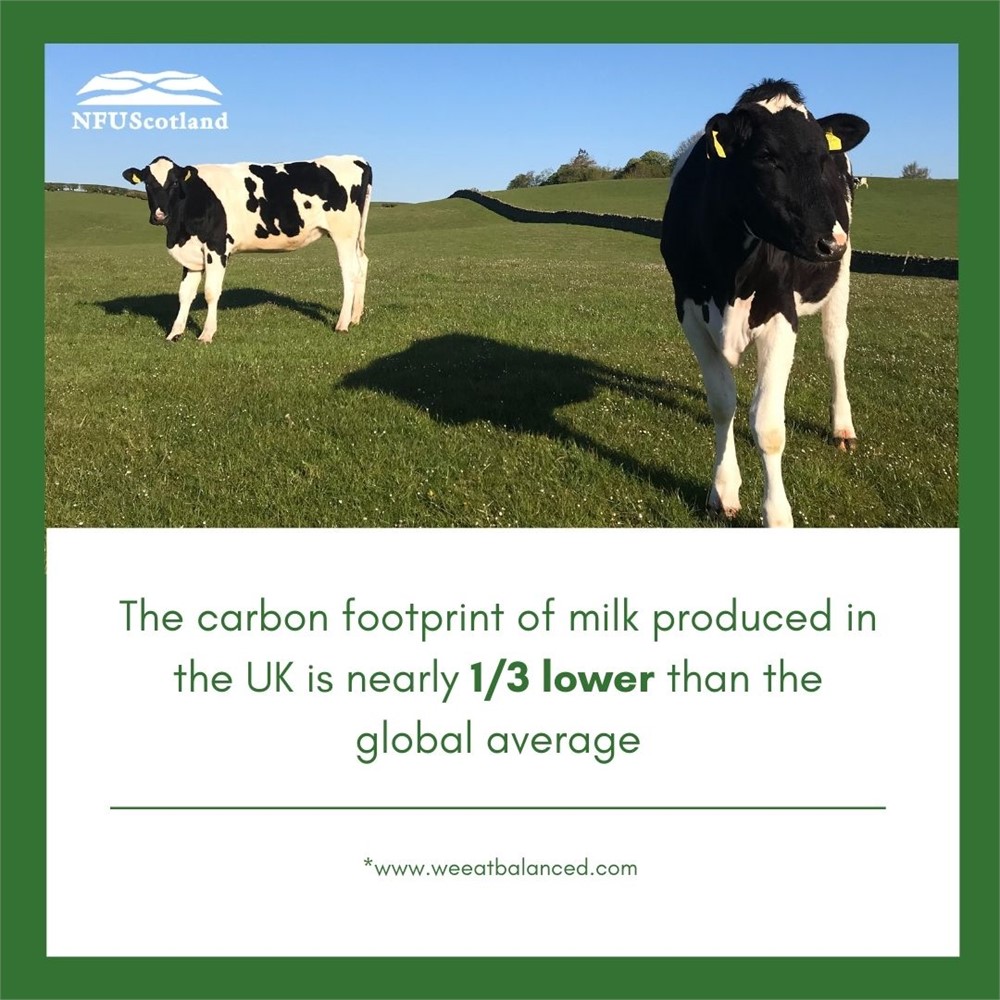 NFUScotland

The carbon footprint of milk produced in the UK is nearly 1/3 lower than the global average

*www.weeatbalanced.com